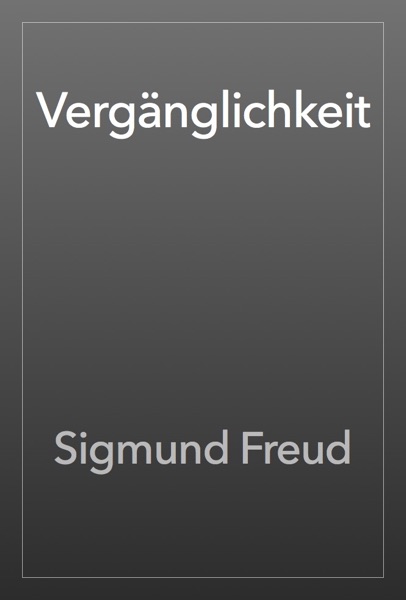 Vergänglichkeit

Sigmund Freud